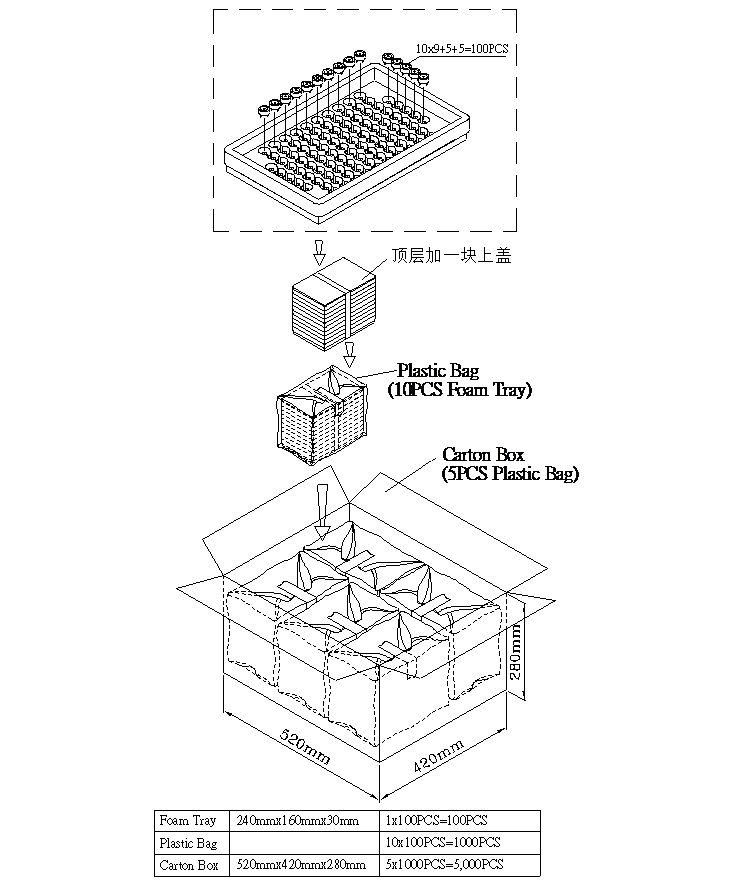 10x9+5+5=100PCS

顶层加一块上盖

Plastic Bag
(10PCS Foam Tray)

Carton Box
(5PCS Plastic Bag)

280mm

520mm

420mm

| Foam Tray | 240mmx160mmx30mm | 1x100PCS=100PCS |
|---|---|---|
| Plastic Bag | | 10x100PCS=1000PCS |
| Carton Box | 520mmx420mmx280mm | 5x1000PCS=5,000PCS |