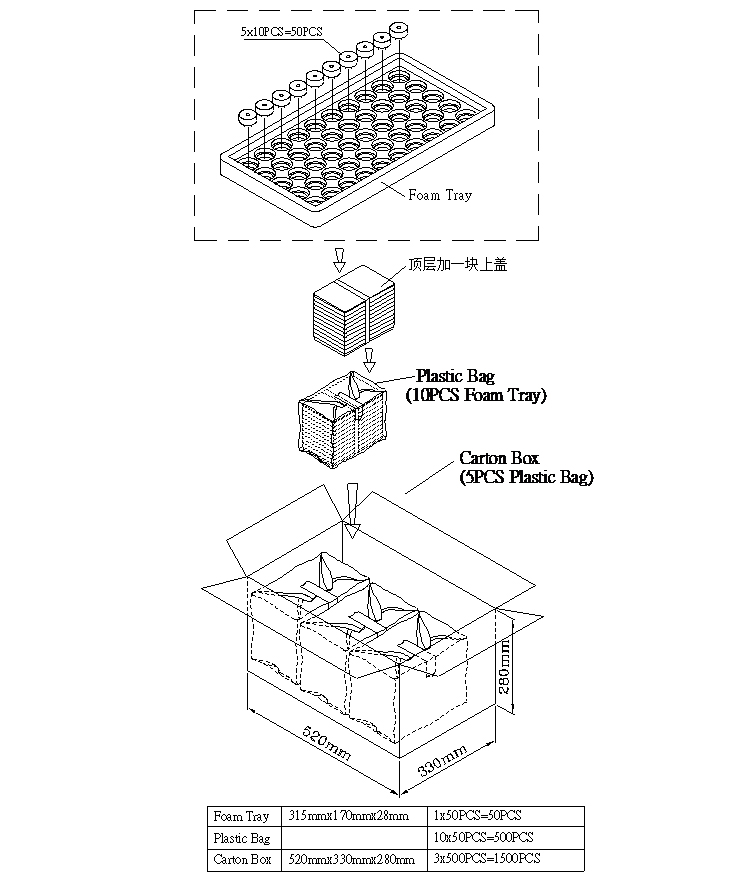 5x10PCS=50PCS

Foam Tray

顶层加一块上盖

Plastic Bag
(10PCS Foam Tray)

Carton Box
(5PCS Plastic Bag)

280mm

520mm

330mm

| Foam Tray | 315mmx170mmx28mm | 1x50PCS=50PCS |
|---|---|---|
| Plastic Bag | | 10x50PCS=500PCS |
| Carton Box | 520mmx330mmx280mm | 3x500PCS=1500PCS |