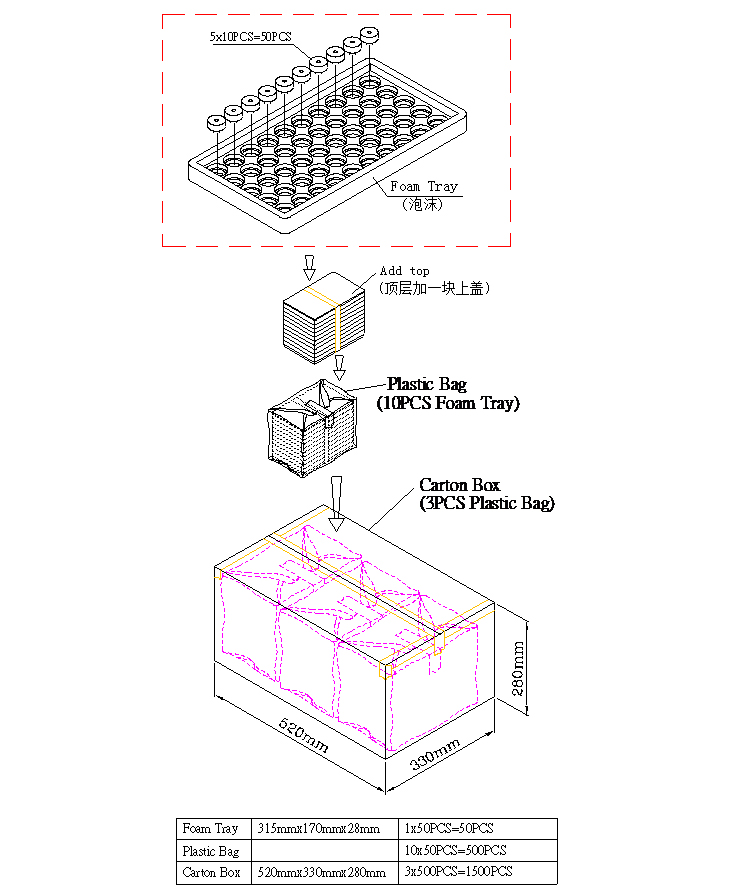 5x10PCS=50PCS

Foam Tray
(泡沫)

Add top
(顶层加一块上盖)

Plastic Bag
(10PCS Foam Tray)

Carton Box
(3PCS Plastic Bag)

280mm

520mm

330mm

| Foam Tray | 315mmx170mmx28mm | 1x50PCS=50PCS |
|---|---|---|
| Plastic Bag | | 10x50PCS=500PCS |
| Carton Box | 520mmx330mmx280mm | 3x500PCS=1500PCS |